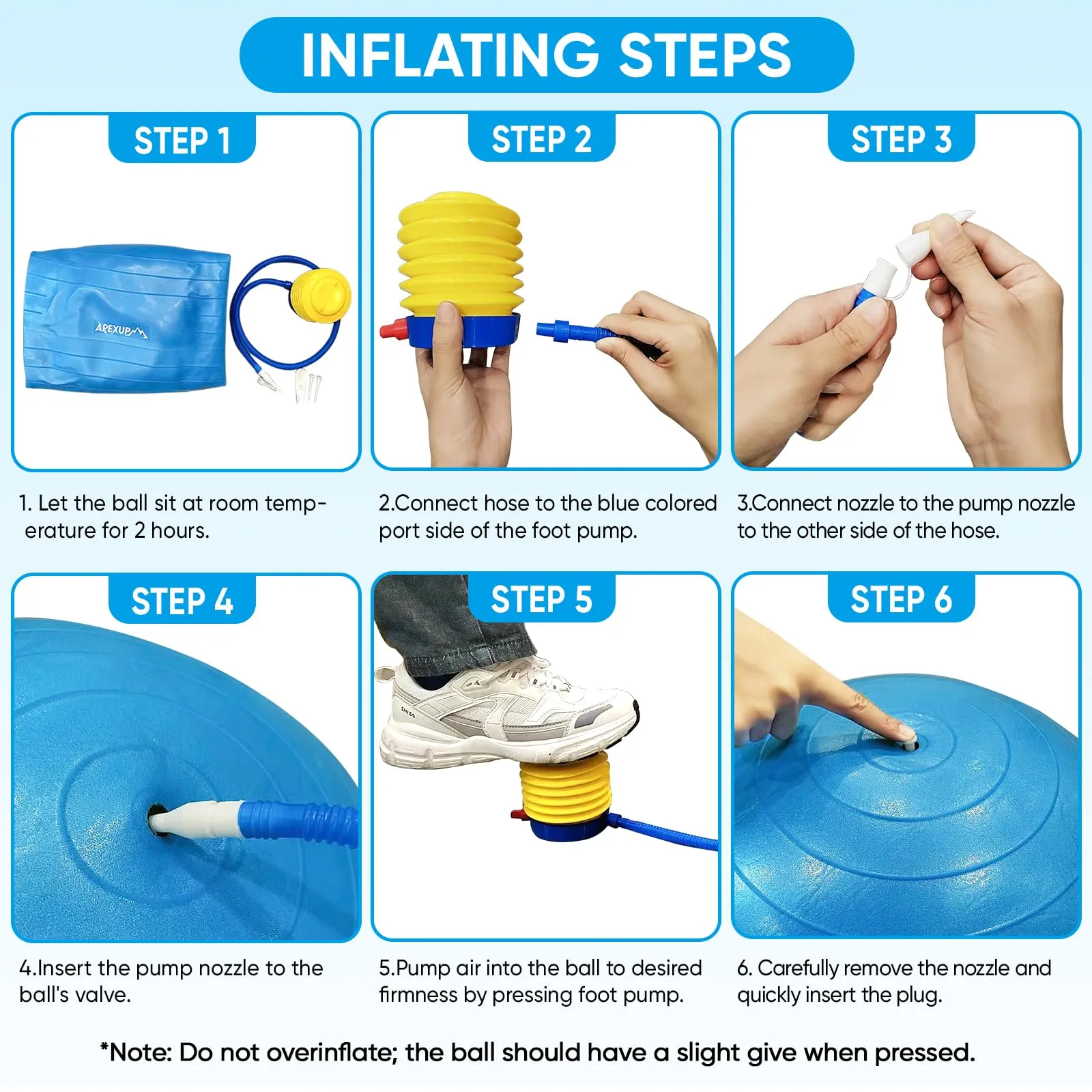 INFLATING STEPS

STEP 1

AREXUP

1. Let the ball sit at room temperature for 2 hours.

STEP 2

2.Connect hose to the blue colored port side of the foot pump.

STEP 3

3.Connect nozzle to the pump nozzle to the other side of the hose.

STEP 4

4.Insert the pump nozzle to the ball's valve.

STEP 5

5.Pump air into the ball to desired firmness by pressing foot pump.

STEP 6

6. Carefully remove the nozzle and quickly insert the plug.

*Note: Do not overinflate; the ball should have a slight give when pressed.